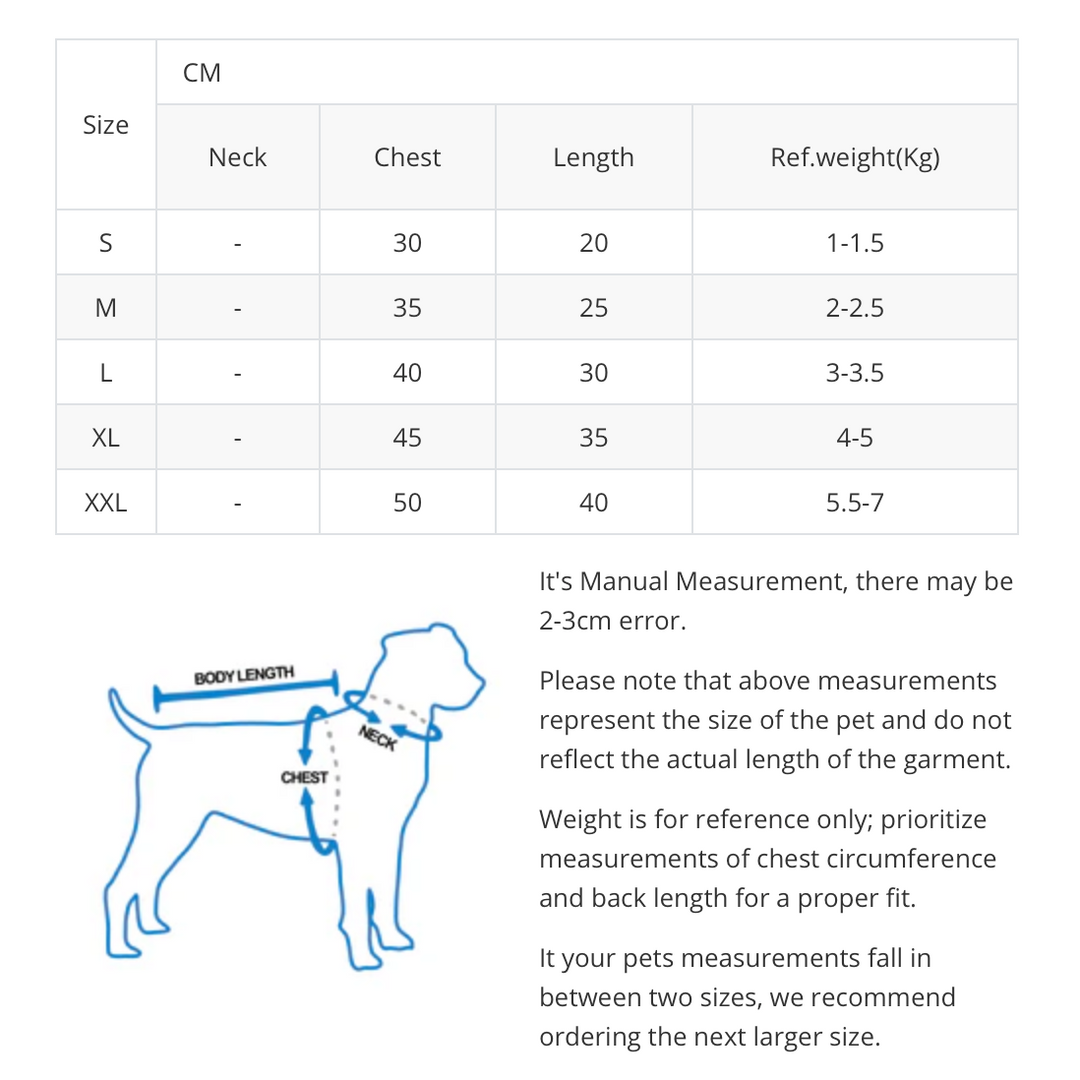 | Size | CM | | | |
|---|---|---|---|---|
| | Neck | Chest | Length | Ref.weight(Kg) |
| S | - | 30 | 20 | 1-1.5 |
| M | - | 35 | 25 | 2-2.5 |
| L | - | 40 | 30 | 3-3.5 |
| XL | - | 45 | 35 | 4-5 |
| XXL | - | 50 | 40 | 5.5-7 |

BODY LENGTH

NECK

CHEST

It's Manual Measurement, there may be 2-3cm error.

Please note that above measurements represent the size of the pet and do not reflect the actual length of the garment.

Weight is for reference only; prioritize measurements of chest circumference and back length for a proper fit.

It your pets measurements fall in between two sizes, we recommend ordering the next larger size.