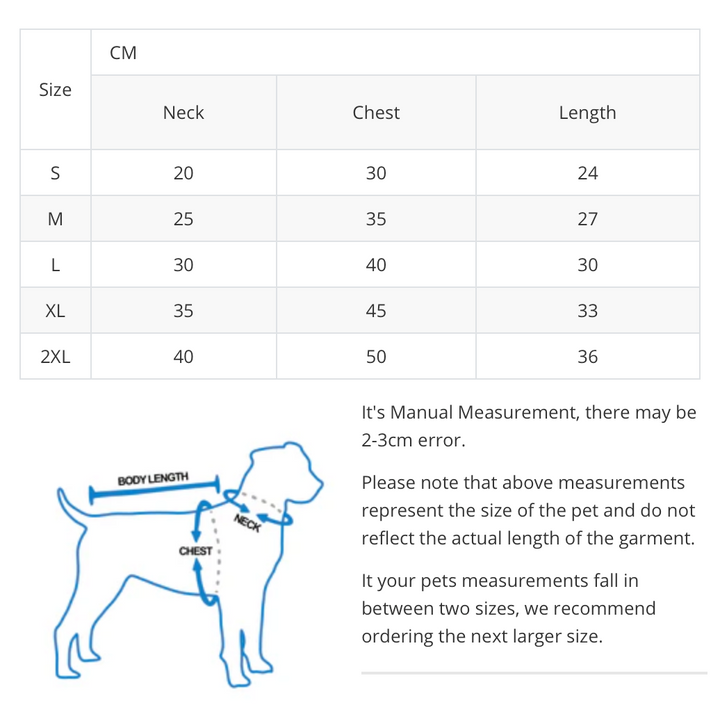 | Size | CM | | |
|---|---|---|---|
| | Neck | Chest | Length |
| S | 20 | 30 | 24 |
| M | 25 | 35 | 27 |
| L | 30 | 40 | 30 |
| XL | 35 | 45 | 33 |
| 2XL | 40 | 50 | 36 |

BODY LENGTH

NECK

CHEST

It's Manual Measurement, there may be 2-3cm error.

Please note that above measurements represent the size of the pet and do not reflect the actual length of the garment.

It your pets measurements fall in between two sizes, we recommend ordering the next larger size.